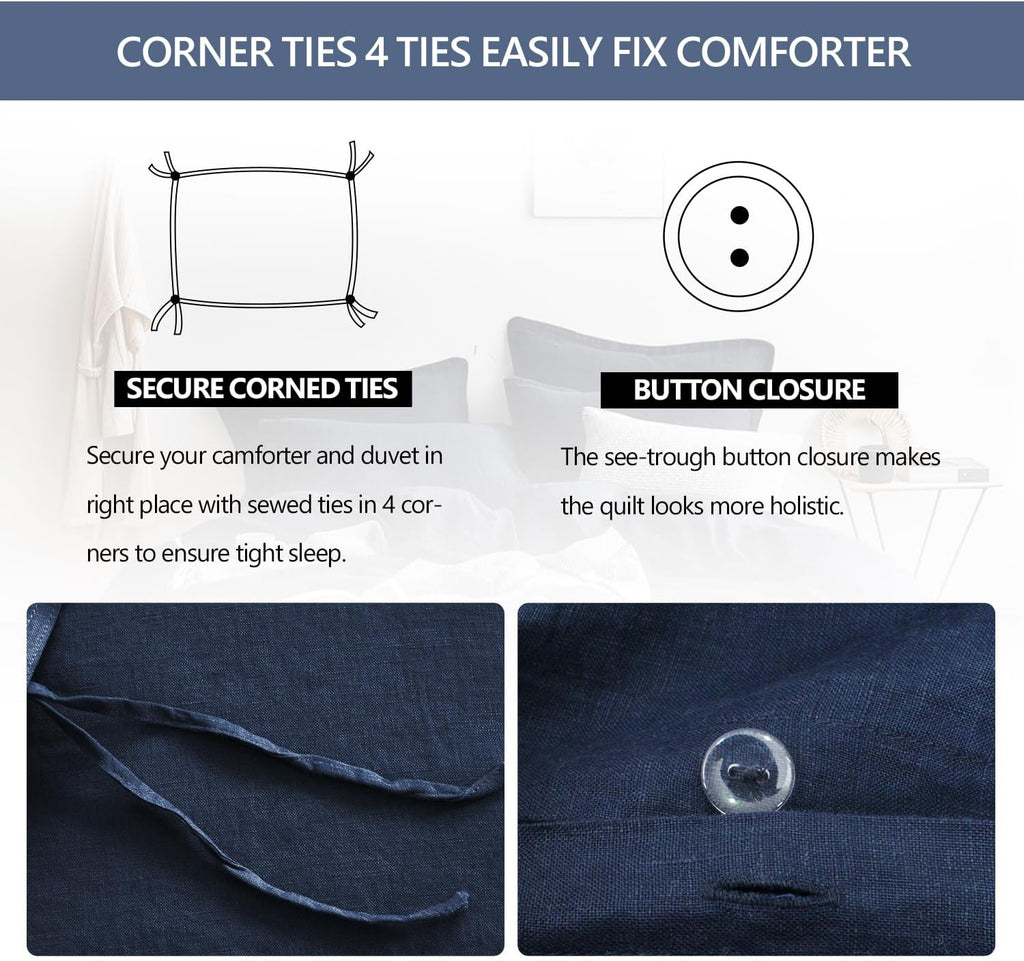 CORNER TIES 4 TIES EASILY FIX COMFORTER

SECURE CORNED TIES

Secure your camforter and duvet in right place with sewed ties in 4 corners to ensure tight sleep.

BUTTON CLOSURE

The see-trough button closure makes the quilt looks more holistic.